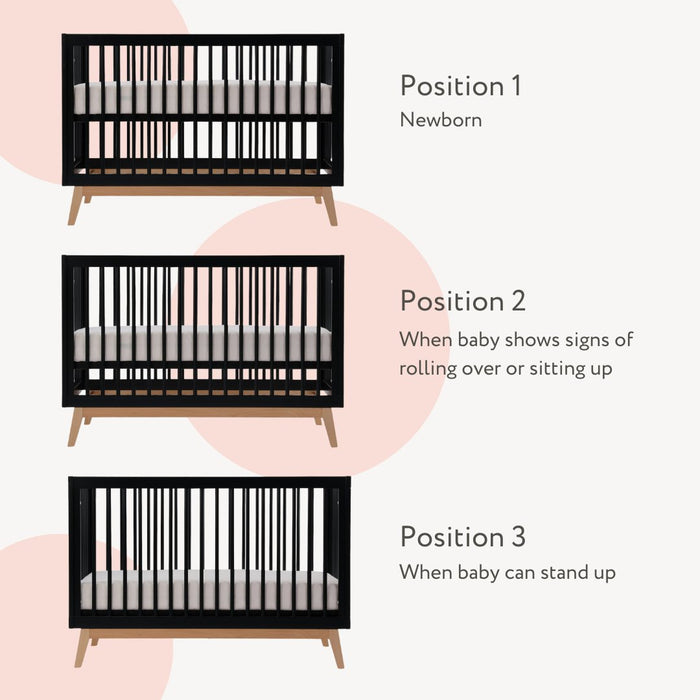 Position 1
Newborn

Position 2
When baby shows signs of rolling over or sitting up

Position 3
When baby can stand up